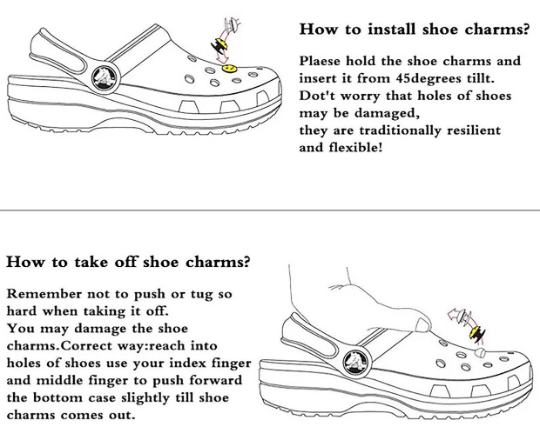 How to install shoe charms?

Plaese hold the shoe charms and insert it from 45degrees tillt.
Dot't worry that holes of shoes may be damaged,
they are traditionally resilient and flexible!

How to take off shoe charms?

Remember not to push or tug so hard when taking it off.
You may damage the shoe charms.Correct way:reach into holes of shoes use your index finger and middle finger to push forward the bottom case slightly till shoe charms comes out.